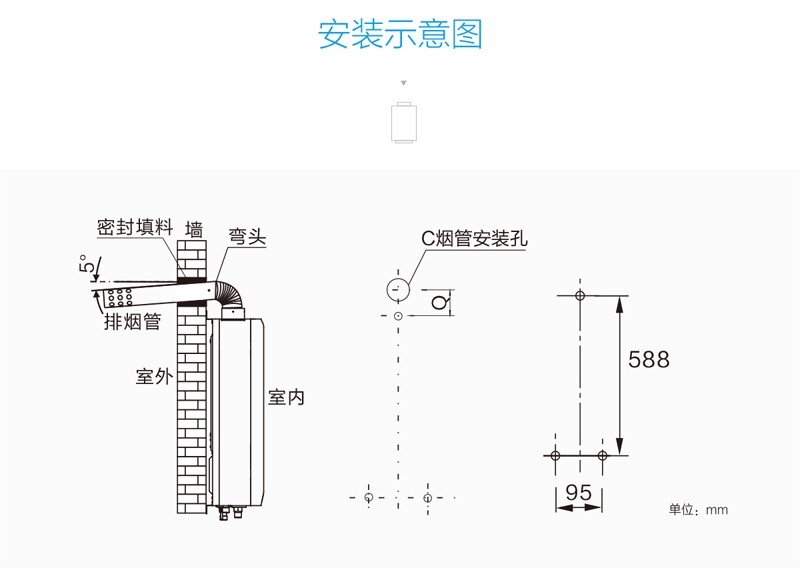 安装示意图

密封填料 墙 弯头
5°
排烟管
室外
室内

C烟管安装孔
Q

588
95

单位：mm