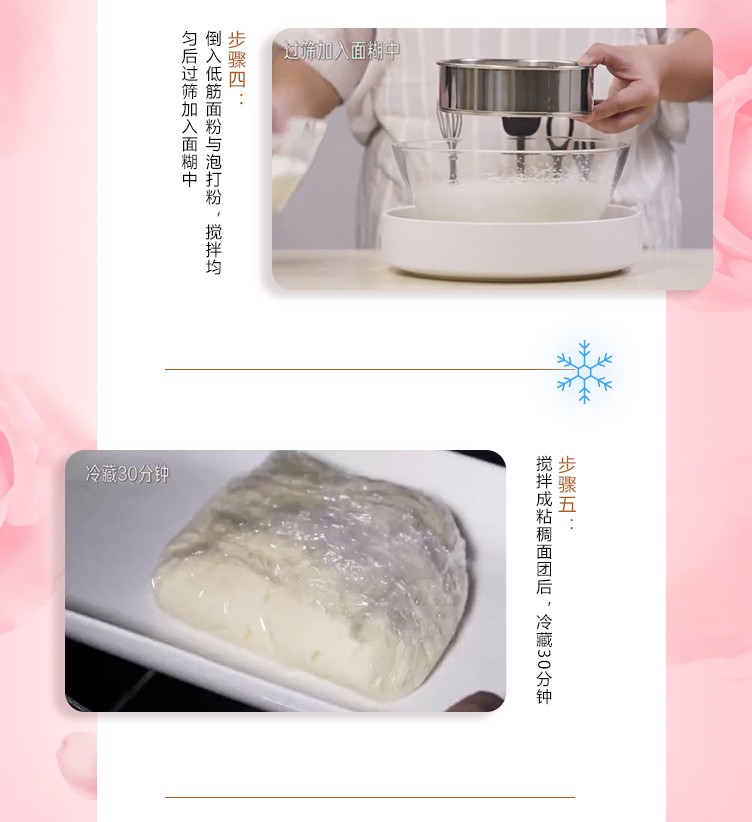 步骤四：
倒入低筋面粉与泡打粉，搅拌均匀后过筛加入面糊中

过筛加入面糊中

冷藏30分钟

步骤五：
搅拌成粘稠面团后，冷藏30分钟